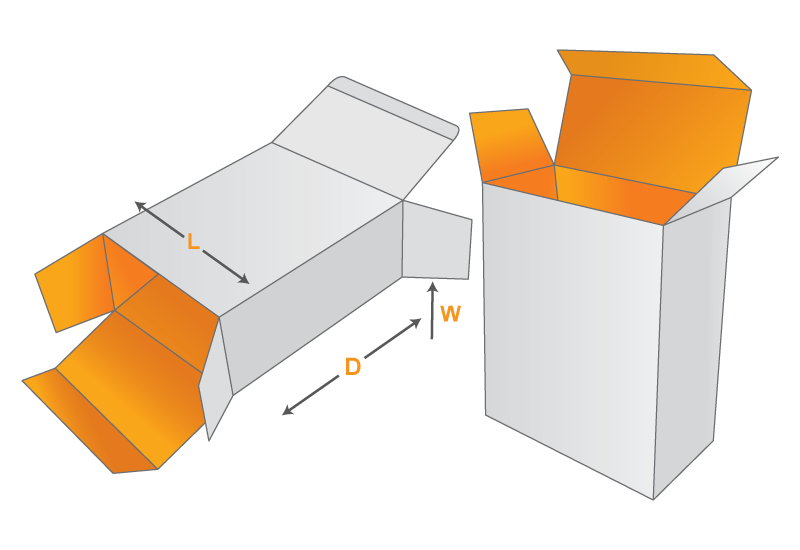 L

W

D